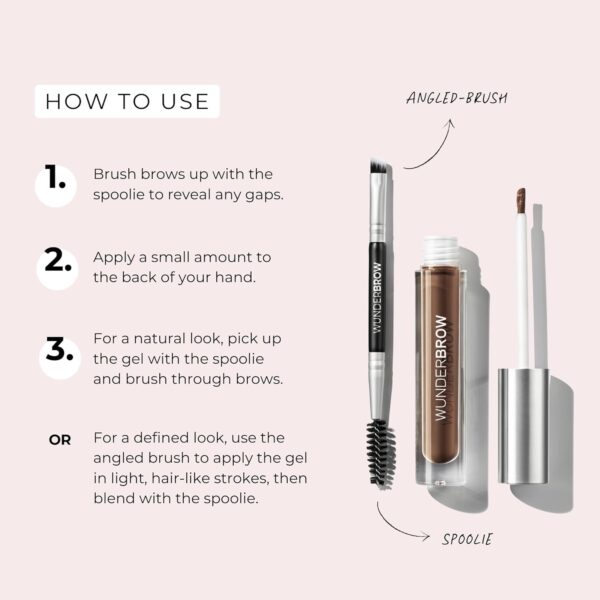 HOW TO USE

1. Brush brows up with the spoolie to reveal any gaps.

2. Apply a small amount to the back of your hand.

3. For a natural look, pick up the gel with the spoolie and brush through brows.

OR For a defined look, use the angled brush to apply the gel in light, hair-like strokes, then blend with the spoolie.

ANGLED-BRUSH

WUNDERBROW

WUNDERBROW

SPOOLIE