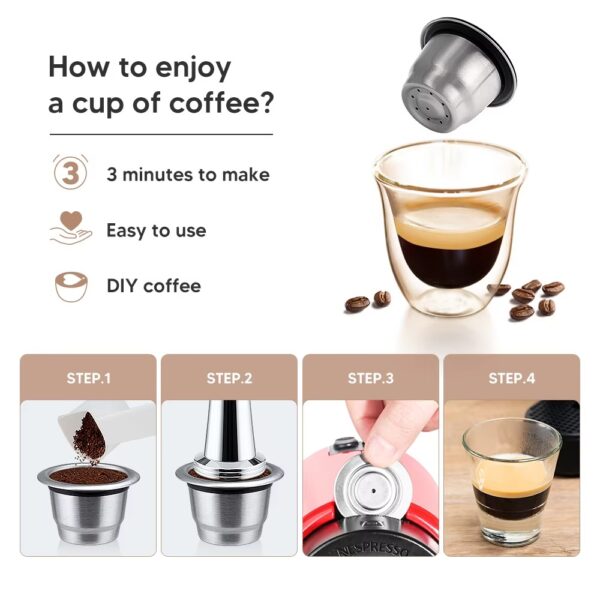 How to enjoy a cup of coffee?

3

3 minutes to make

Easy to use

DIY coffee

STEP.1

STEP.2

STEP.3

STEP.4

NESPRESSO