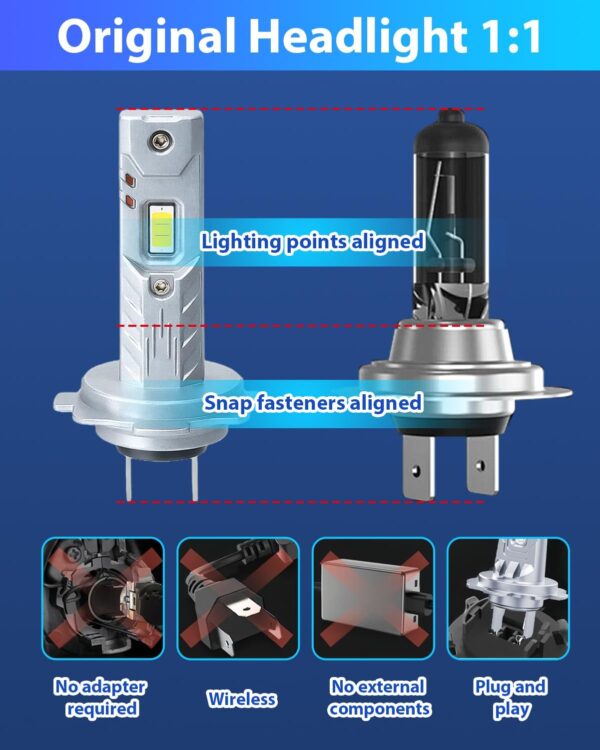 Original Headlight 1:1

Lighting points aligned

Snap fasteners aligned

No adapter required

Wireless

No external components

Plug and play