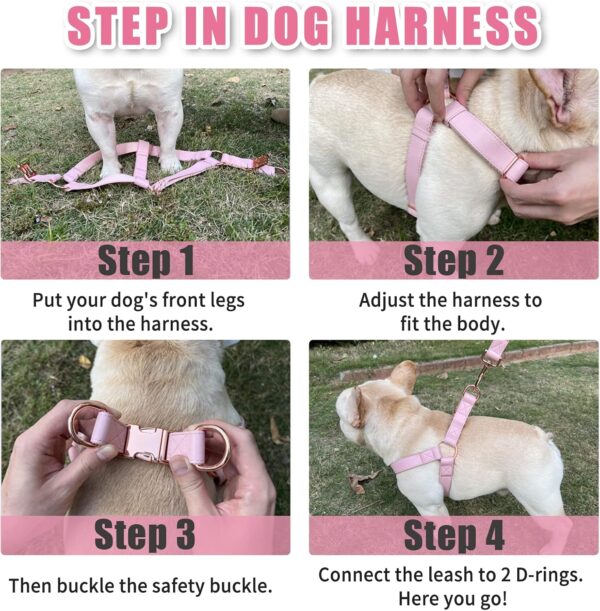 STEP IN DOG HARNESS

Step 1

Put your dog's front legs into the harness.

Step 2

Adjust the harness to fit the body.

Step 3

Then buckle the safety buckle.

Step 4

Connect the leash to 2 D-rings. Here you go!