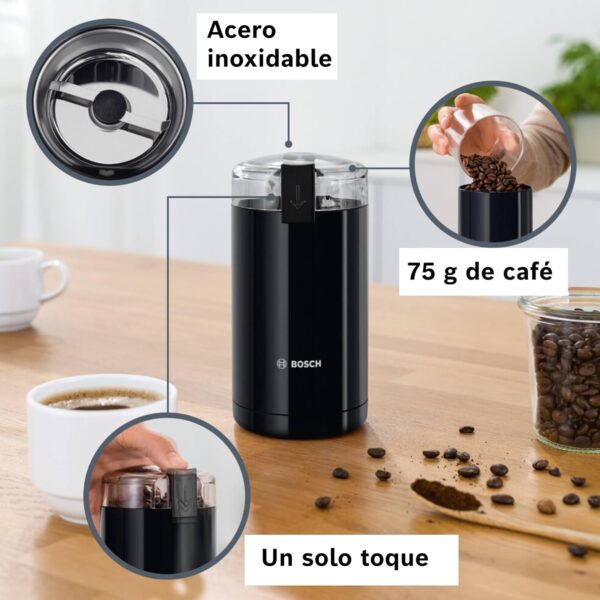 Acero inoxidable

75 g de café

BOSCH

Un solo toque